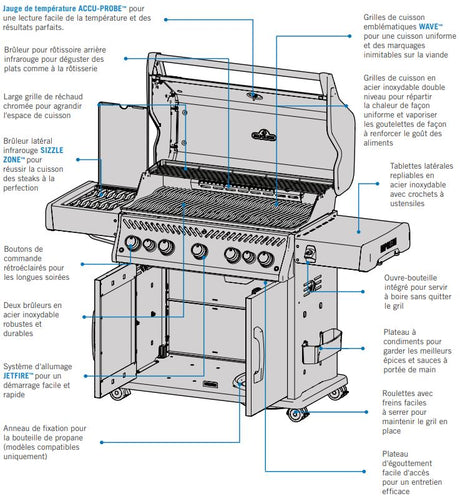 Jauge de température ACCU-PROBE™ pour une lecture facile de la température et des résultats parfaits.

Brûleur pour rôtissoire arrière infrarouge pour déguster des plats comme à la rôtisserie

Large grille de réchaud chromée pour agrandir l'espace de cuisson

Brûleur latéral infrarouge SIZZLE ZONE™ pour réussir la cuisson des steaks à la perfection

Boutons de commande rétroéclairés pour les longues soirées

Deux brûleurs en acier inoxydable robustes et durables

Système d'allumage JETFIRE™ pour un démarrage facile et rapide

Anneau de fixation pour la bouteille de propane (modèles compatibles uniquement)

Grilles de cuisson emblématiques WAVE™ pour une cuisson uniforme et des marquages inimitables sur la viande

Grilles de cuisson en acier inoxydable double niveau pour répartir la chaleur de façon uniforme et vaporiser les goutelettes de façon à renforcer le goût des aliments

Tablettes latérales repliables en acier inoxydable avec crochets à ustensiles

Ouvre-bouteille intégré pour servir à boire sans quitter le gril

Plateau à condiments pour garder les meilleurs épices et sauces à portée de main

Roulettes avec freins faciles à serrer pour maintenir le gril en place

Plateau d'égouttement facile d'accès pour un entretien efficace