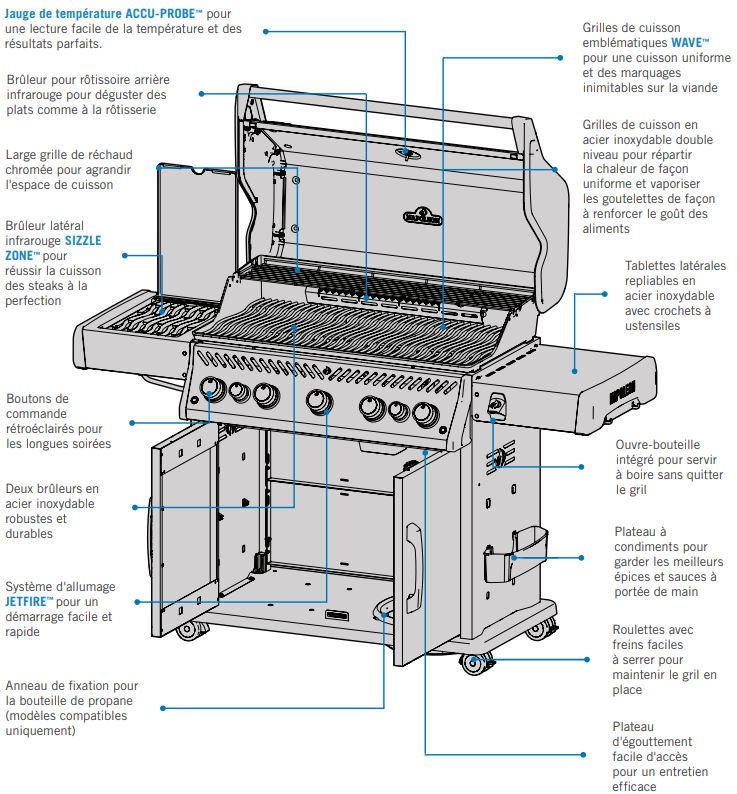 Jauge de température ACCU-PROBE™ pour une lecture facile de la température et des résultats parfaits.

Brûleur pour rôtissoire arrière infrarouge pour déguster des plats comme à la rôtisserie

Large grille de réchaud chromée pour agrandir l'espace de cuisson

Brûleur latéral infrarouge SIZZLE ZONE™ pour réussir la cuisson des steaks à la perfection

Boutons de commande rétroéclairés pour les longues soirées

Deux brûleurs en acier inoxydable robustes et durables

Système d'allumage JETFIRE™ pour un démarrage facile et rapide

Anneau de fixation pour la bouteille de propane (modèles compatibles uniquement)

Grilles de cuisson emblématiques WAVE™ pour une cuisson uniforme et des marquages inimitables sur la viande

Grilles de cuisson en acier inoxydable double niveau pour répartir la chaleur de façon uniforme et vaporiser les goutelettes de façon à renforcer le goût des aliments

Tablettes latérales repliables en acier inoxydable avec crochets à ustensiles

Ouvre-bouteille intégré pour servir à boire sans quitter le gril

Plateau à condiments pour garder les meilleurs épices et sauces à portée de main

Roulettes avec freins faciles à serrer pour maintenir le gril en place

Plateau d'égouttement facile d'accès pour un entretien efficace

NAPOLEON

NAPOLEON