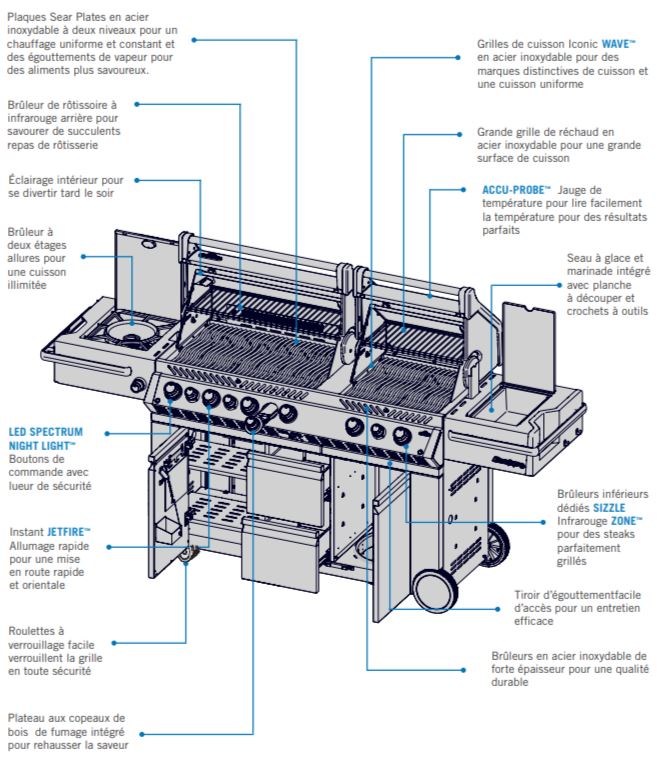 Plaques Sear Plates en acier inoxydable à deux niveaux pour un chauffage uniforme et constant et des égouttements de vapeur pour des aliments plus savoureux.

Brûleur de rôtissoire à infrarouge arrière pour savourer de succulents repas de rôtisserie

Éclairage intérieur pour se divertir tard le soir

Brûleur à deux étages allures pour une cuisson illimitée

LED SPECTRUM NIGHT LIGHT™ Boutons de commande avec lueur de sécurité

Instant JETFIRE™ Allumage rapide pour une mise en route rapide et orientale

Roulettes à verrouillage facile verrouillent la grille en toute sécurité

Plateau aux copeaux de bois de fumage intégré pour rehausser la saveur

Grilles de cuisson Iconic WAVE™ en acier inoxydable pour des marques distinctives de cuisson et une cuisson uniforme

Grande grille de réchaud en acier inoxydable pour une grande surface de cuisson

ACCU-PROBE™ Jauge de température pour lire facilement la température pour des résultats parfaits

Seau à glace et marinade intégré avec planche à découper et crochets à outils

Brûleurs inférieurs dédiés SIZZLE Infrarouge ZONE™ pour des steaks parfaitement grillés

Tiroir d'égouttementfacile d'accès pour un entretien efficace

Brûleurs en acier inoxydable de forte épaisseur pour une qualité durable