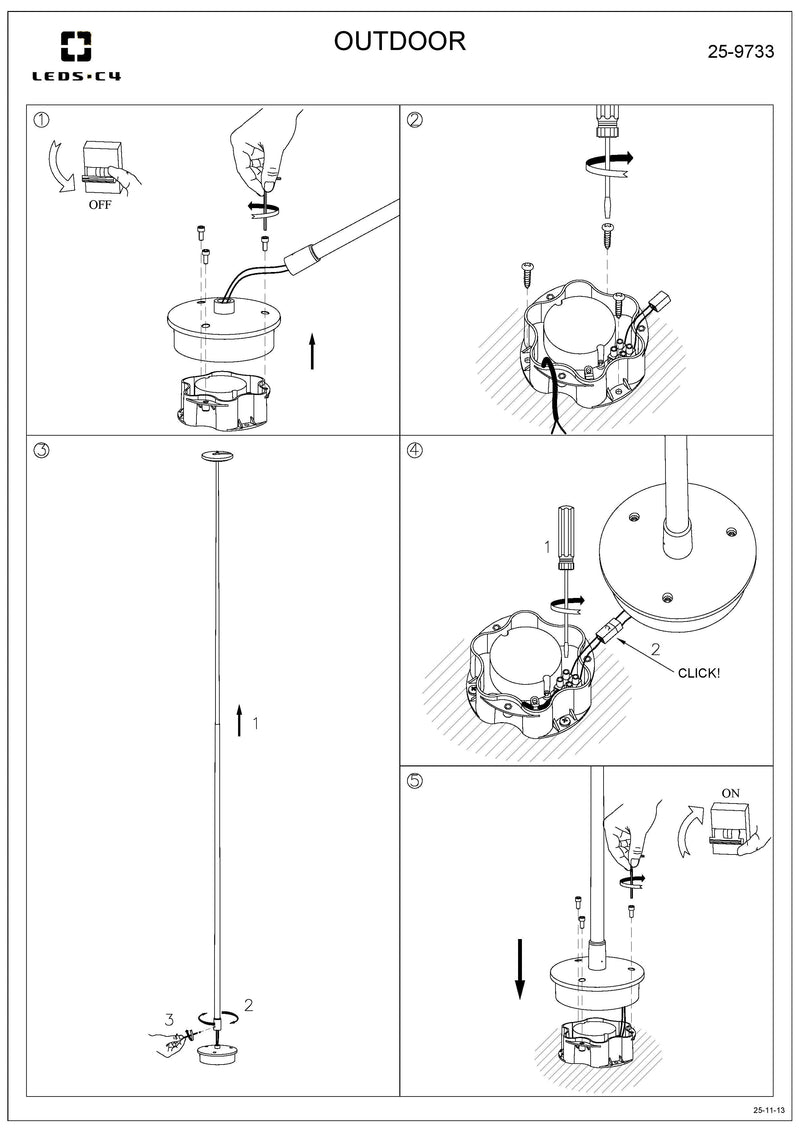 LEDS·C4

OUTDOOR

25-9733

①

OFF

②

③

1

2

3

④

1

2

CLICK!

⑤

ON

25-11-13