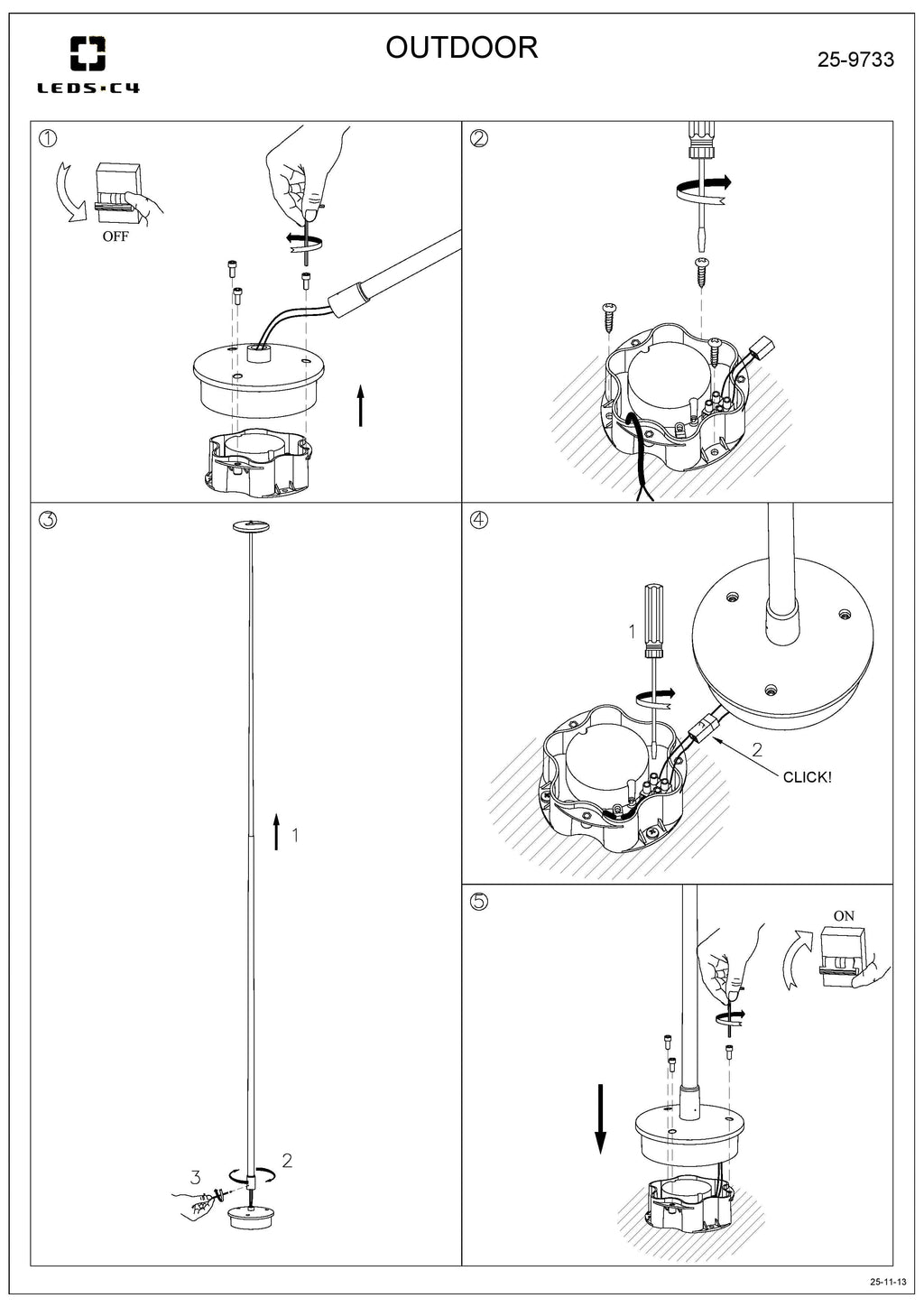 LEDS·C4

OUTDOOR

25-9733

①

OFF

②

③

1

2

3

④

1

2

CLICK!

⑤

ON

25-11-13