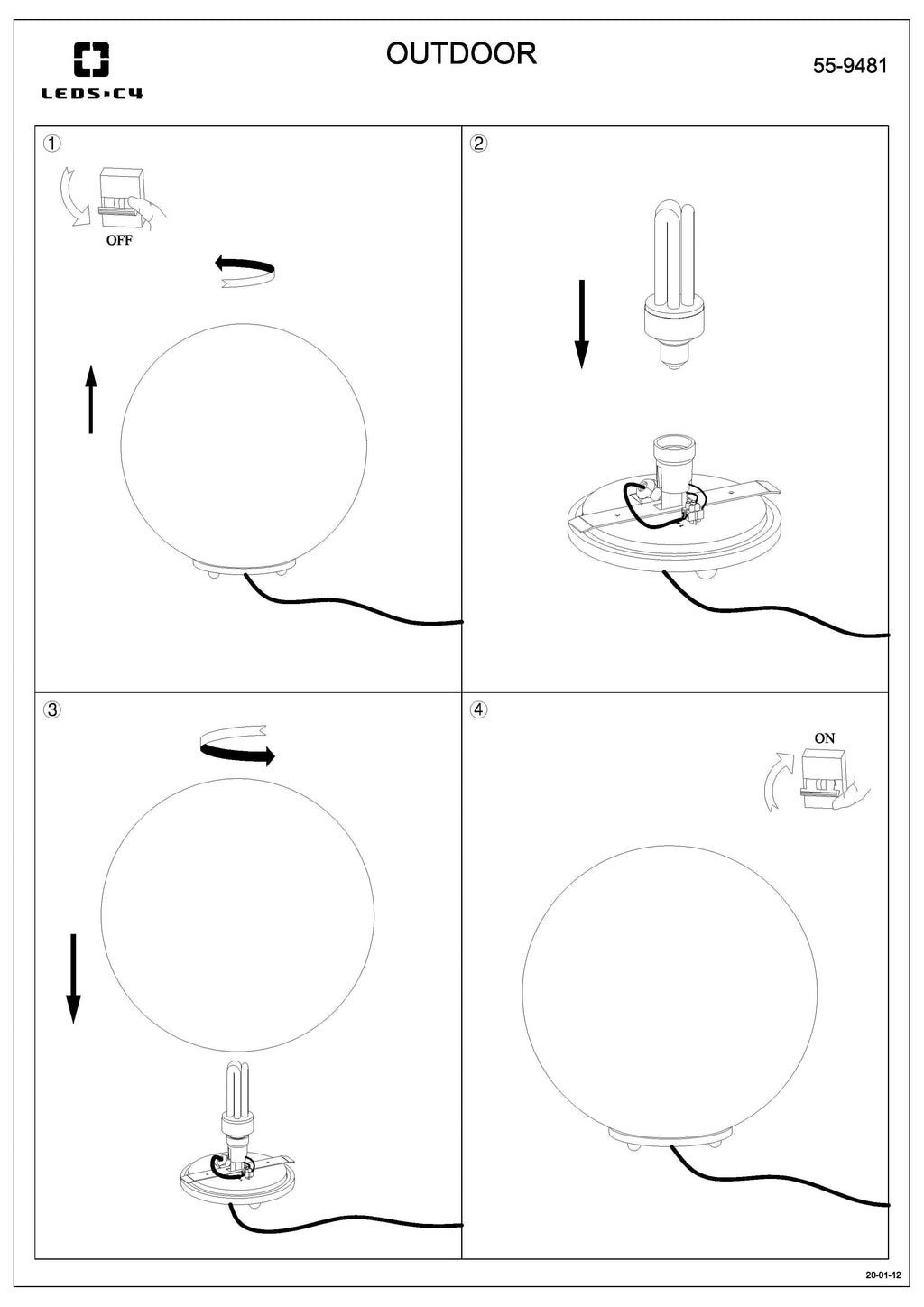 LEDS·C4

OUTDOOR

55-9481

①

OFF

②

③

④

ON

20-01-12