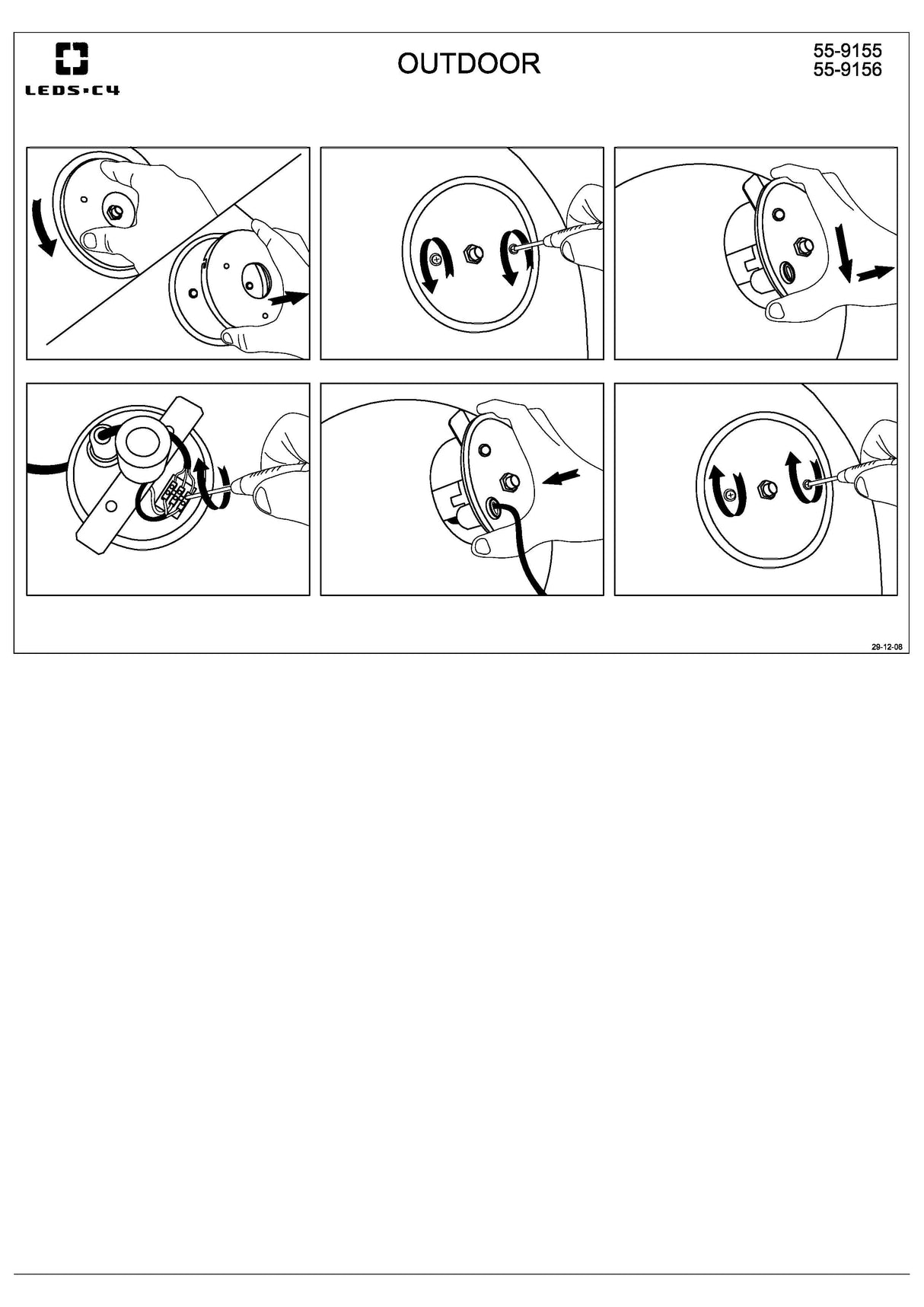 LEDS·C4

OUTDOOR

55-9155
55-9156

29-12-08