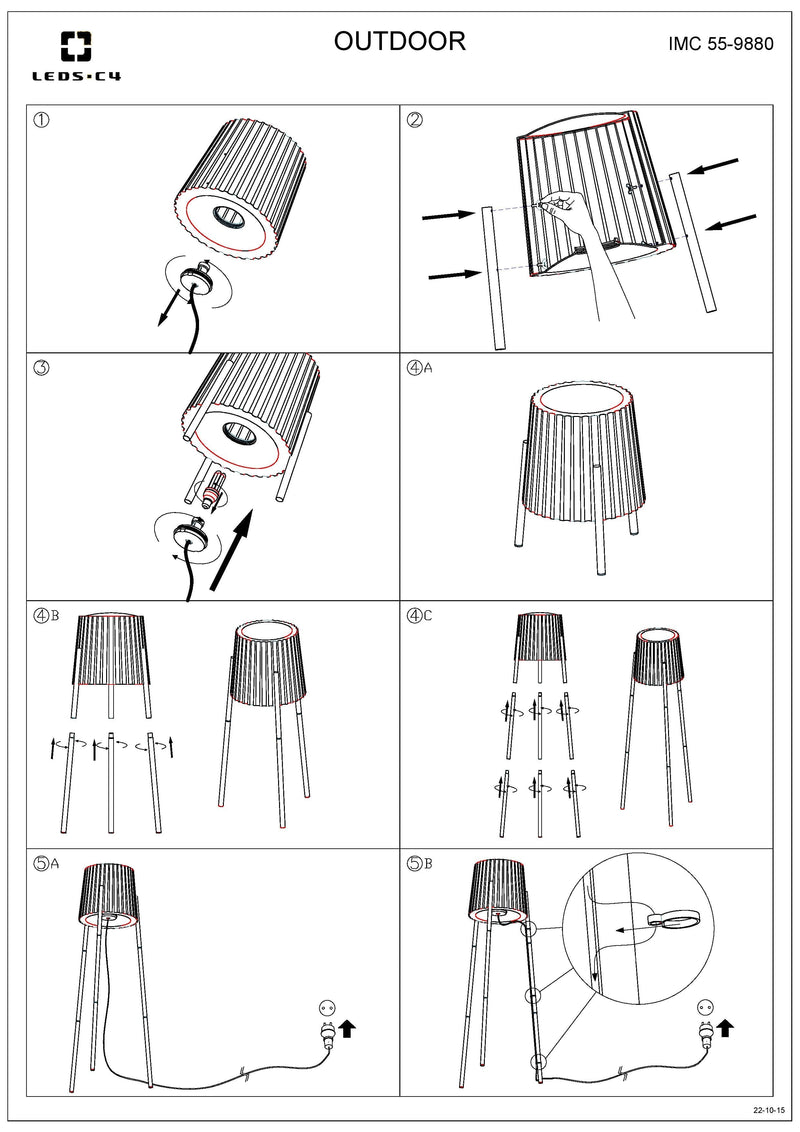 LEDS·C4

OUTDOOR

IMC 55-9880

①

②

③

④A

④B

④C

⑤A

⑤B

22-10-15