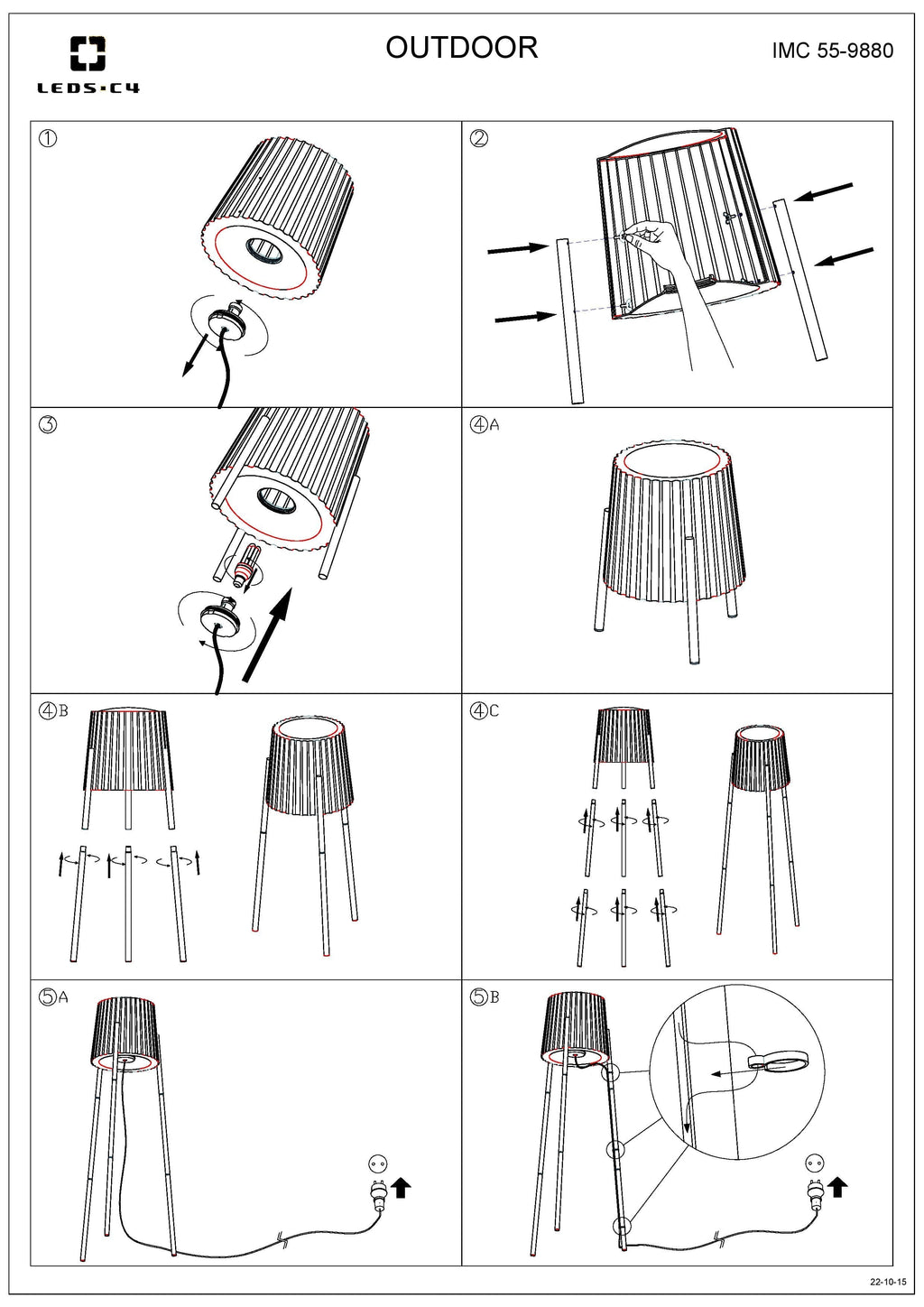 LEDS·C4

OUTDOOR

IMC 55-9880

①

②

③

④A

④B

④C

⑤A

⑤B

22-10-15