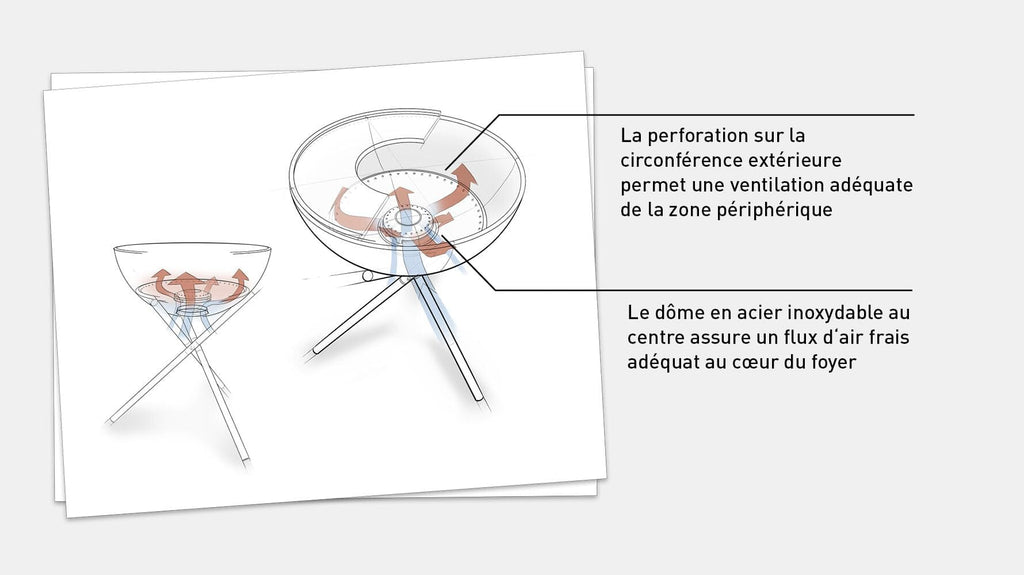 La perforation sur la circonférence extérieure permet une ventilation adéquate de la zone périphérique

Le dôme en acier inoxydable au centre assure un flux d'air frais adéquat au cœur du foyer