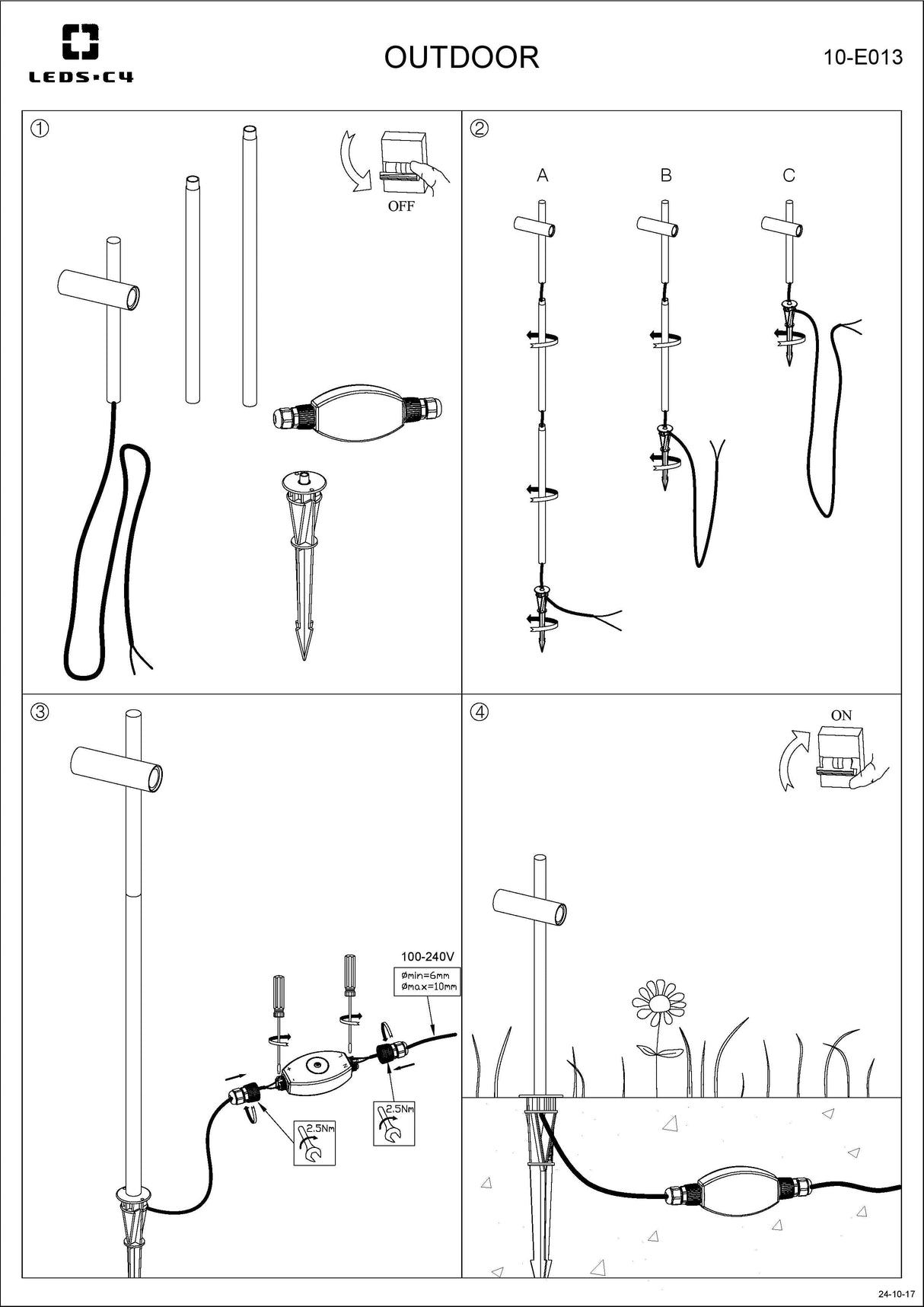 LEDS·C4

OUTDOOR

10-E013

①

OFF

②

A

B

C

③

100-240V

Ømin=6mm
Ømax=10mm

2.5Nm

2.5Nm

④

ON

24-10-17