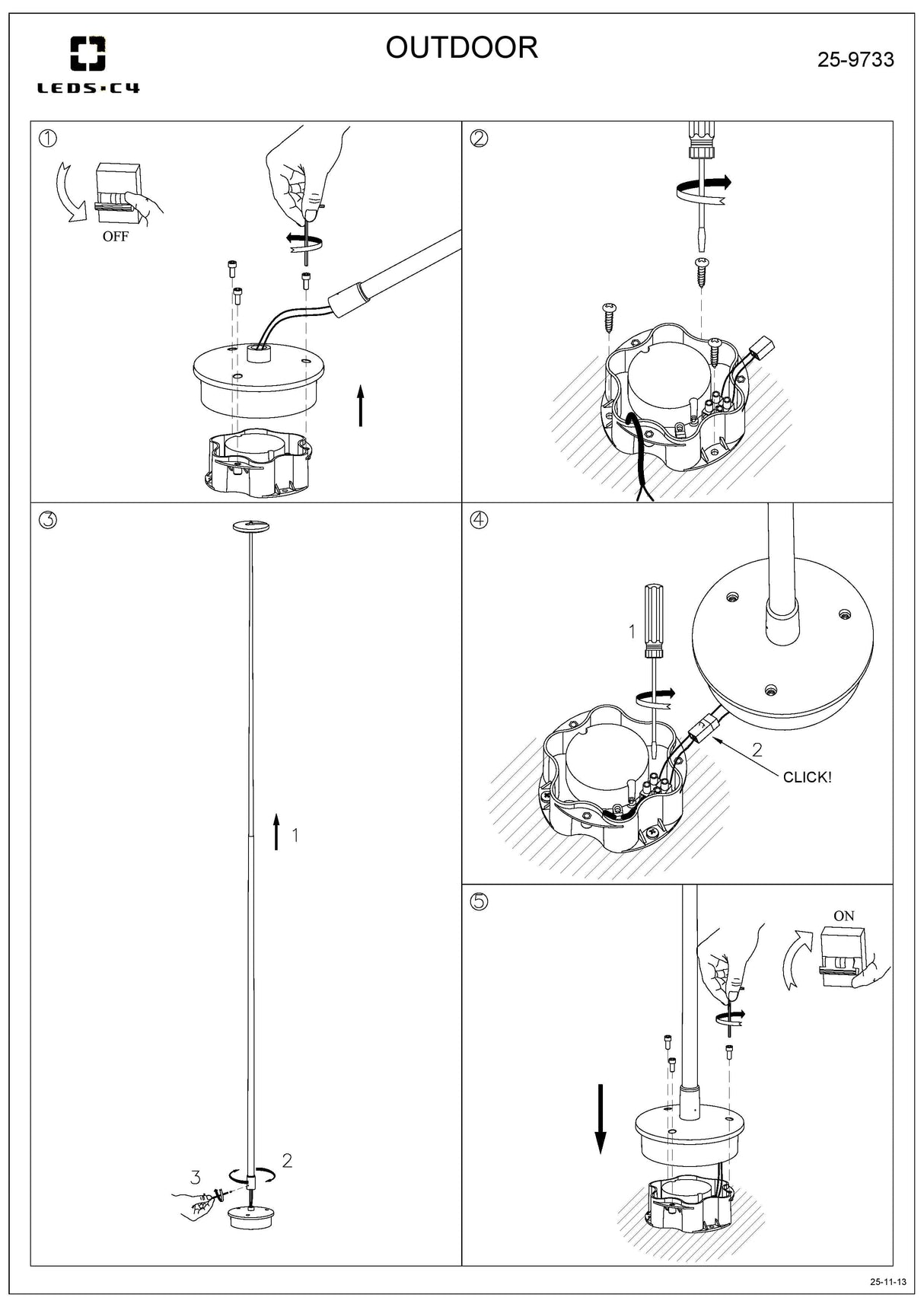 LEDS·C4

OUTDOOR

25-9733

①

OFF

②

③

1

2

3

④

1

2

CLICK!

⑤

ON

25-11-13