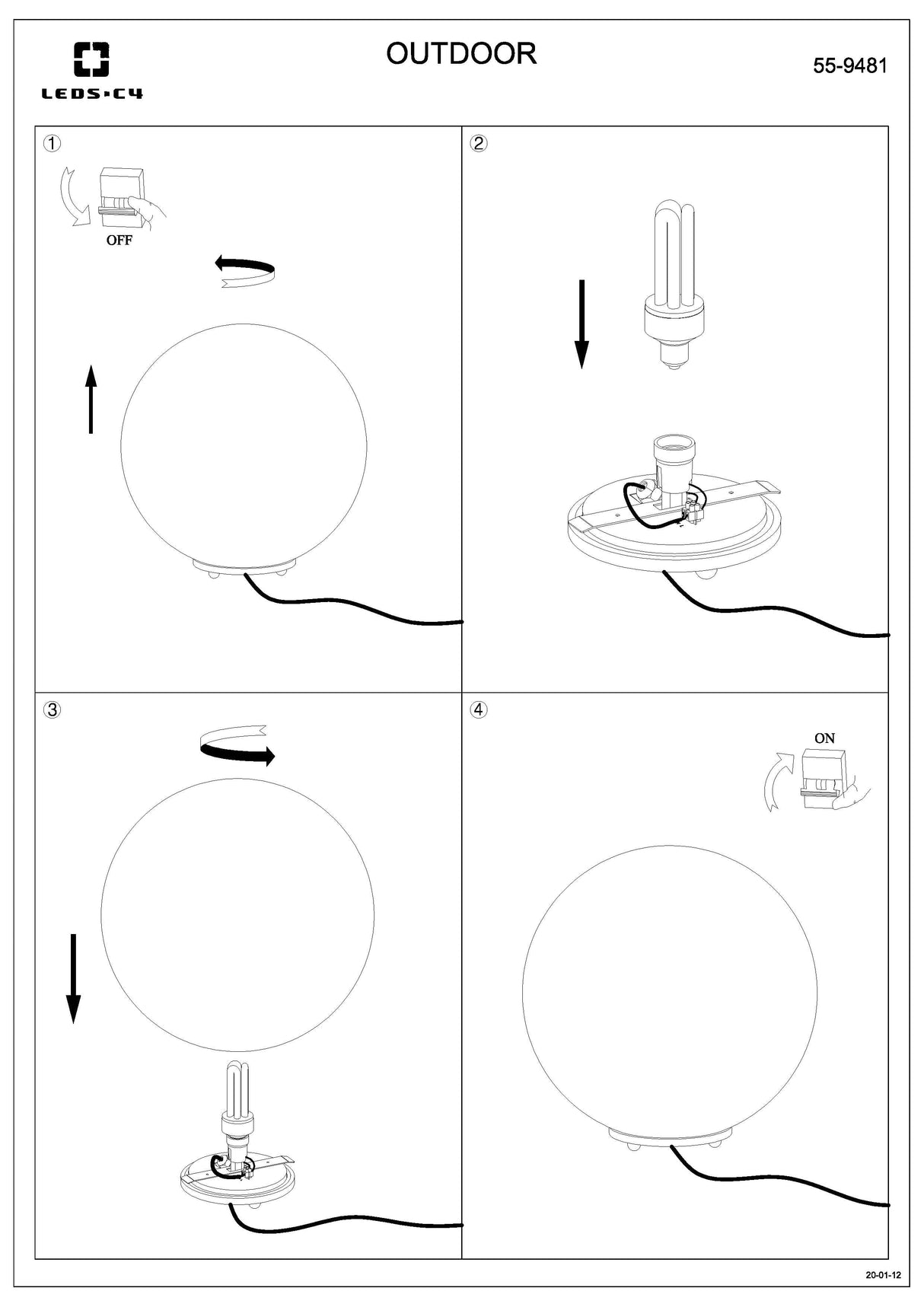 LEDS·C4

OUTDOOR

55-9481

①

OFF

②

③

④

ON

20-01-12