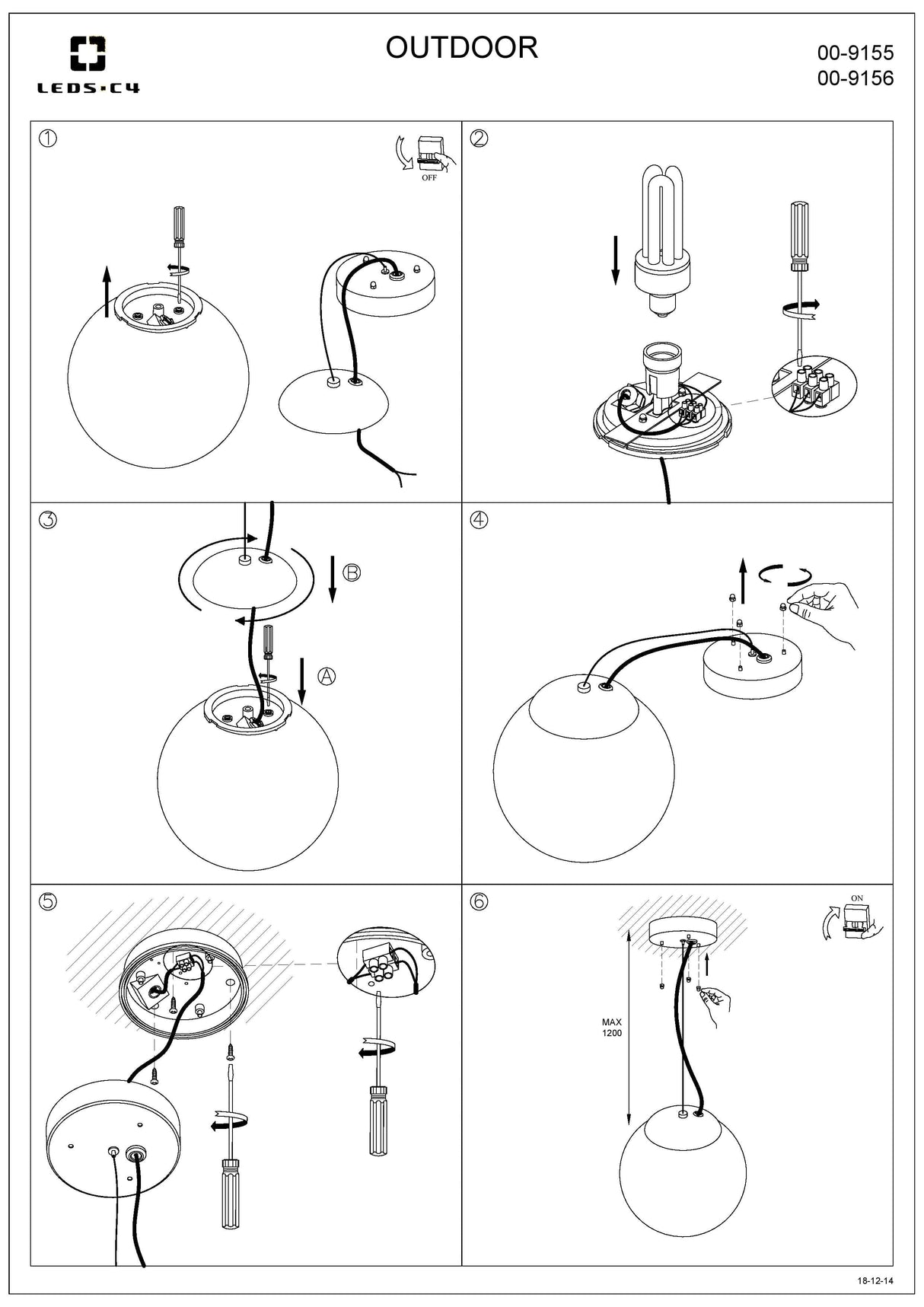 LEDS·C4

OUTDOOR

00-9155
00-9156

①

OFF

②

③

Ⓑ

Ⓐ

④

⑤

⑥

ON

MAX
1200

18-12-14