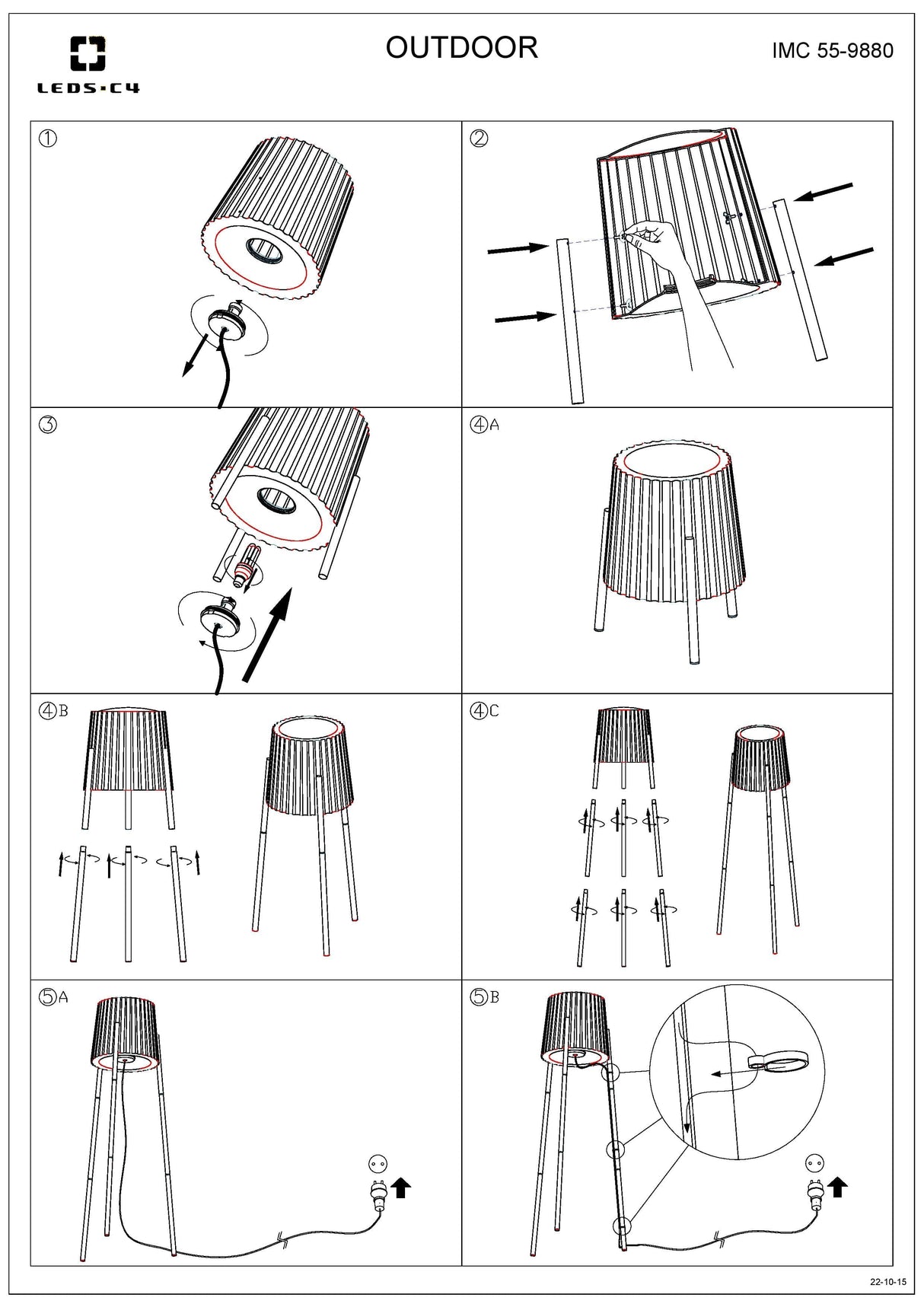 LEDS·C4

OUTDOOR

IMC 55-9880

①

②

③

④A

④B

④C

⑤A

⑤B

22-10-15