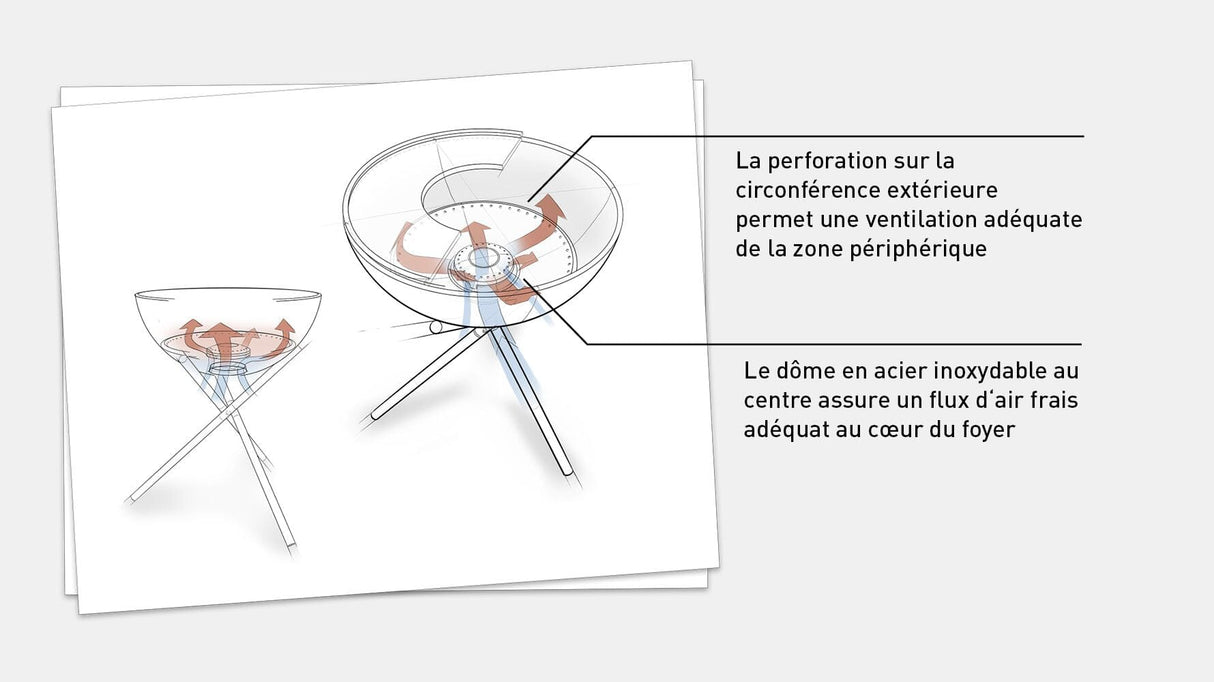 La perforation sur la circonférence extérieure permet une ventilation adéquate de la zone périphérique

Le dôme en acier inoxydable au centre assure un flux d'air frais adéquat au cœur du foyer