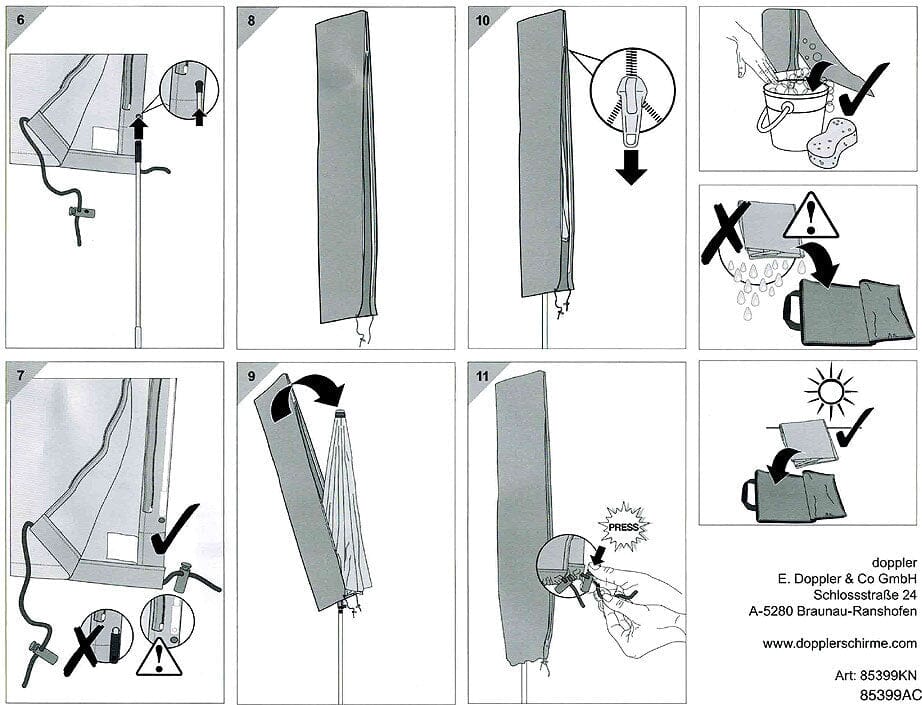 6

8

10

7

9

11

PRESS

doppler
E. Doppler & Co GmbH
Schlossstraße 24
A-5280 Braunau-Ranshofen

www.dopplerschirme.com

Art: 85399KN
85399AC