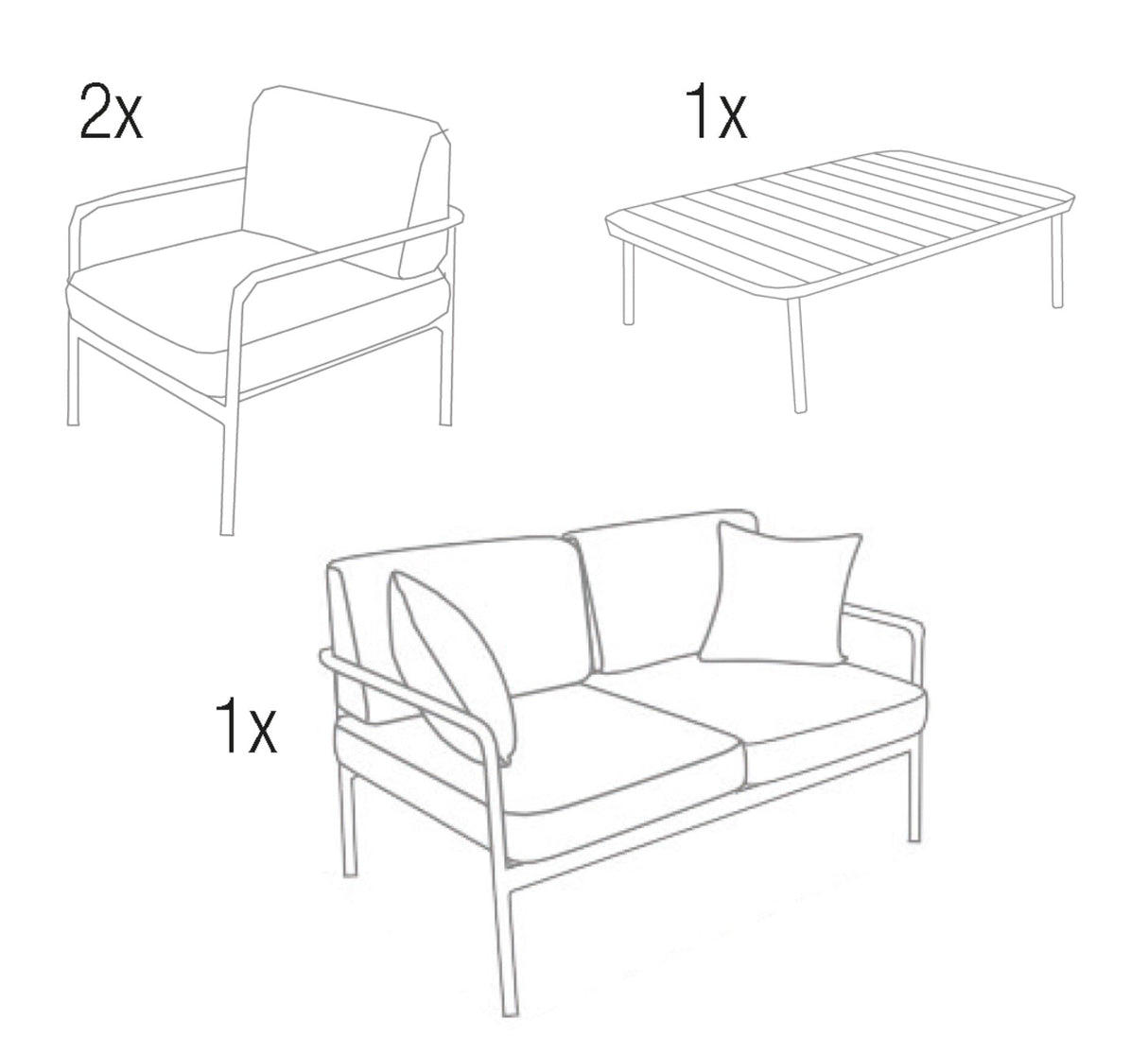 2x

1x

1x